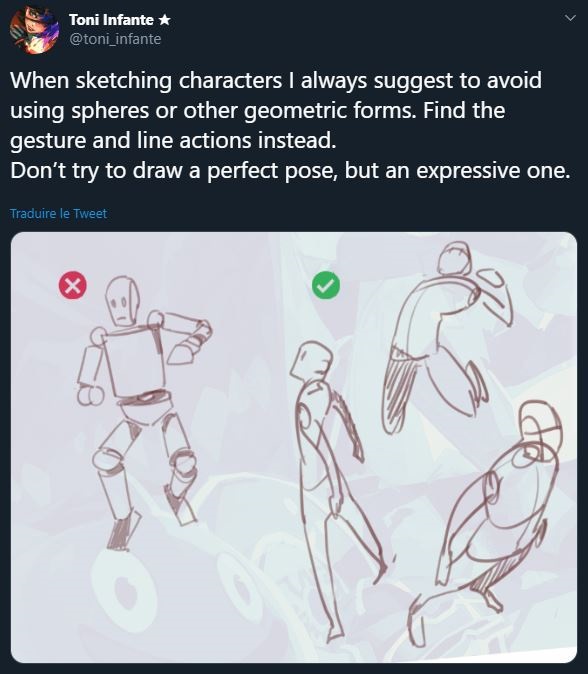 Toni Infante ★
@toni_infante

When sketching characters I always suggest to avoid using spheres or other geometric forms. Find the gesture and line actions instead.
Don't try to draw a perfect pose, but an expressive one.

Traduire le Tweet